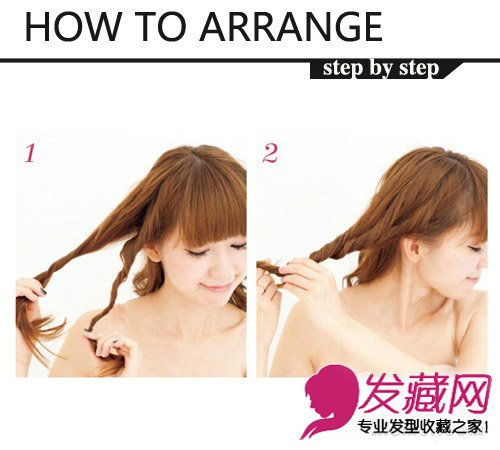 HOW TO ARRANGE

step by step

1

2

发藏网

专业发型收藏之家!