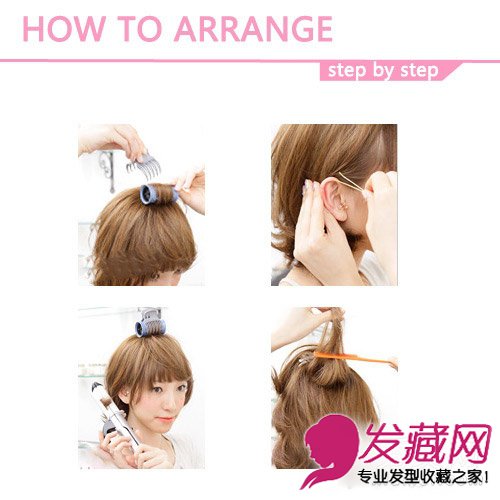 HOW TO ARRANGE

step by step

发藏网

专业发型收藏之家！