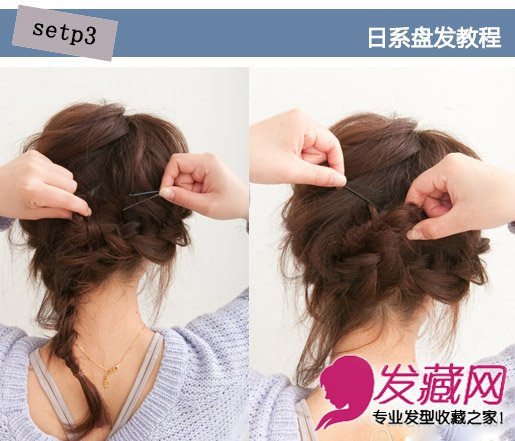 setp3

日系盘发教程

发藏网
专业发型收藏之家!