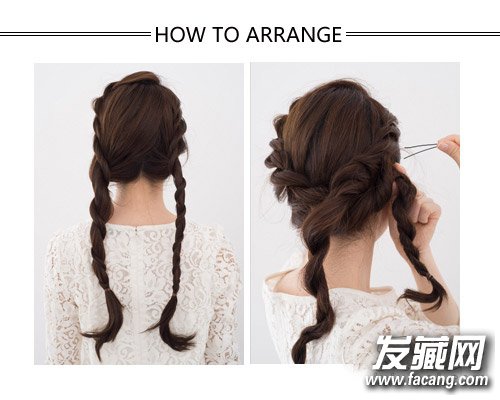 HOW TO ARRANGE

发藏网
www.facang.com