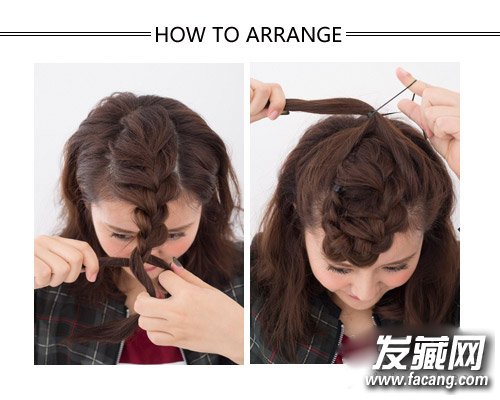 HOW TO ARRANGE

发藏网
www.facang.com