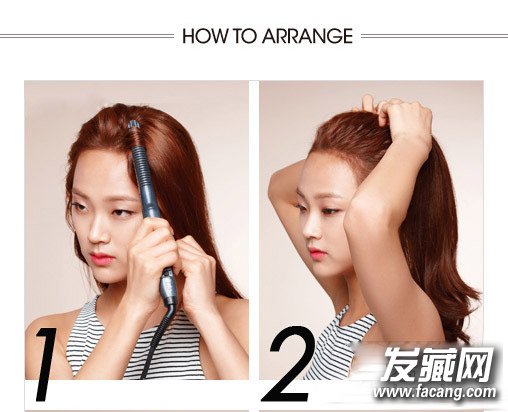 HOW TO ARRANGE

1

2

发藏网
www.facang.com