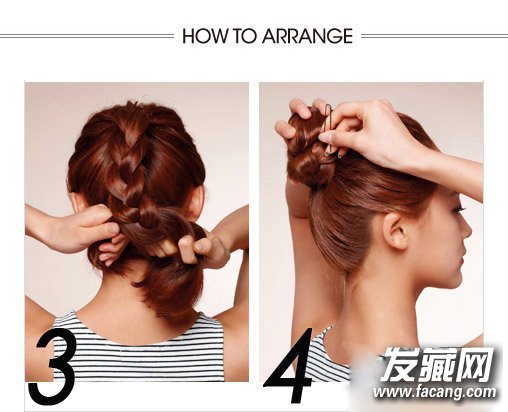 HOW TO ARRANGE

3

4

发藏网
www.facang.com