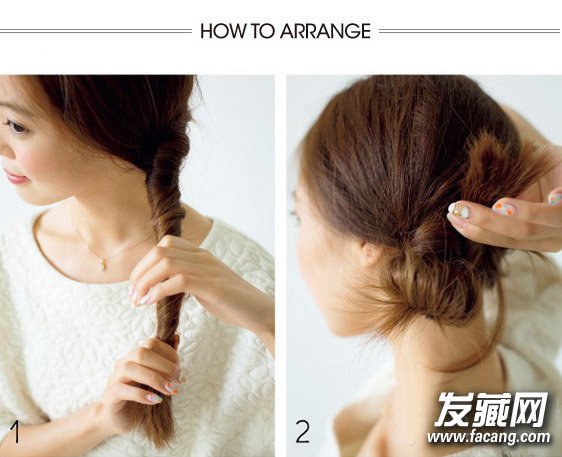 HOW TO ARRANGE

1

2

发藏网
www.facang.com