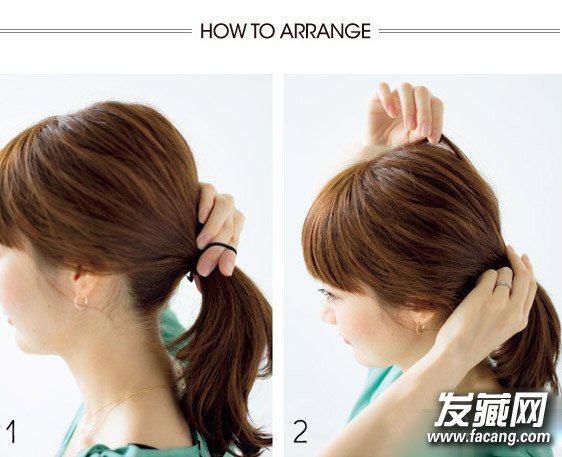 HOW TO ARRANGE

1

2

发藏网
www.facang.com