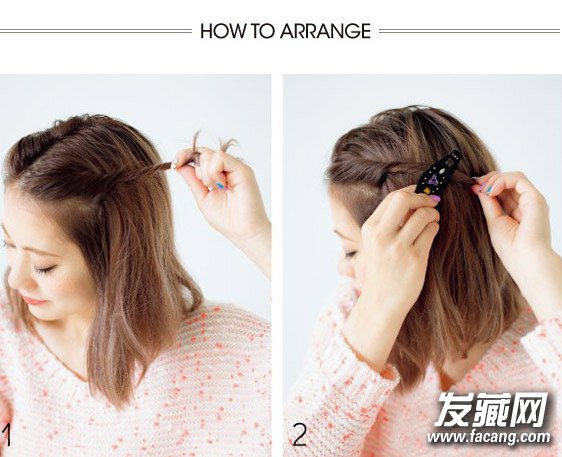 HOW TO ARRANGE

1

2

发藏网
www.facang.com