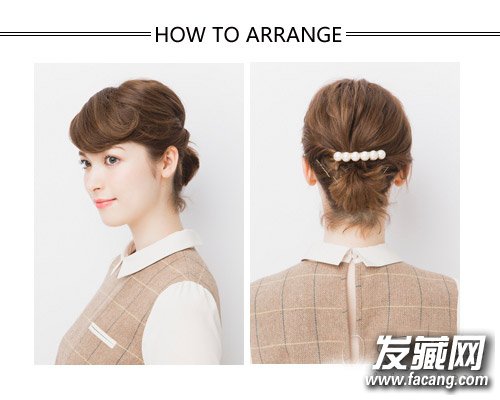 HOW TO ARRANGE

发藏网
www.facang.com