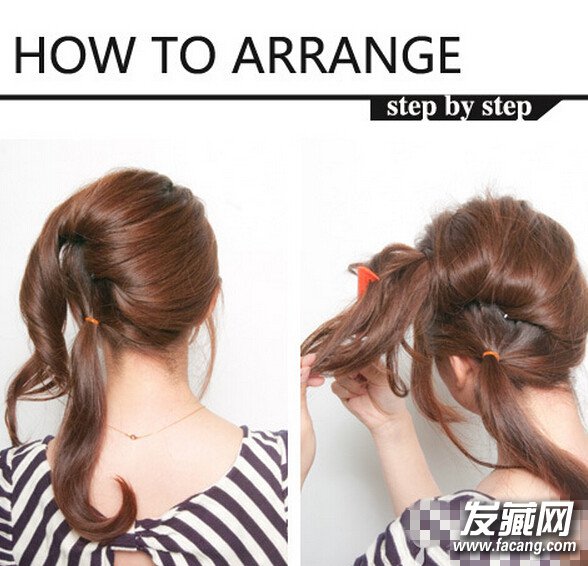 HOW TO ARRANGE

step by step

发藏网
www.facang.com