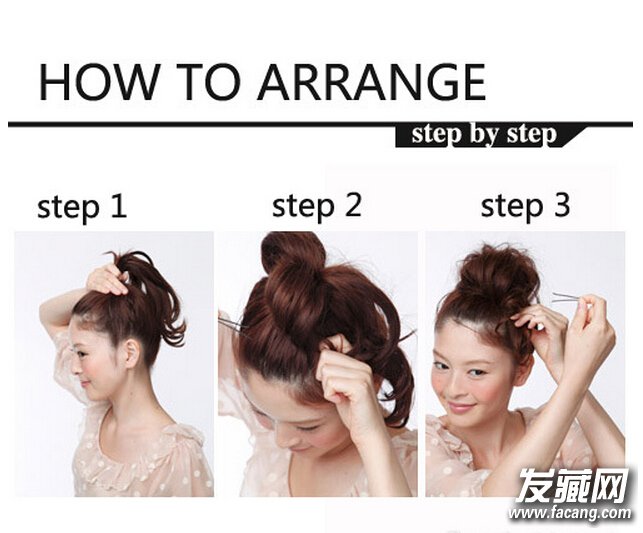 HOW TO ARRANGE

step by step

step 1

step 2

step 3

发藏网
www.facang.com