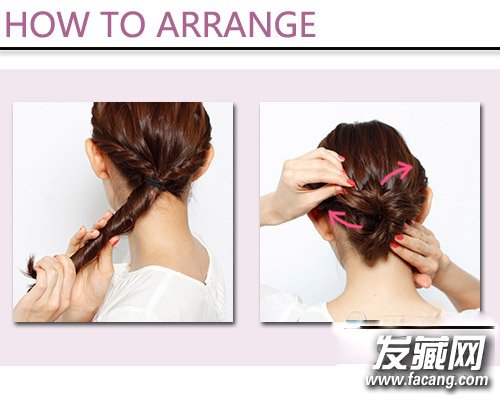 HOW TO ARRANGE

发藏网
www.facang.com