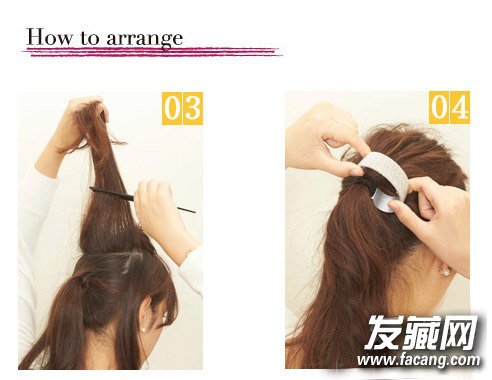 How to arrange

03

04

发藏网
www.facang.com