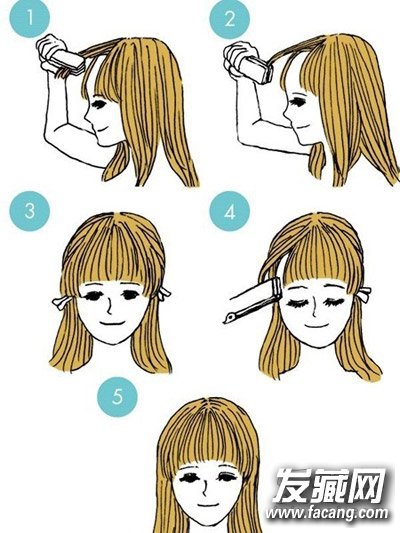 1

2

3

4

5

发藏网
www.facang.com