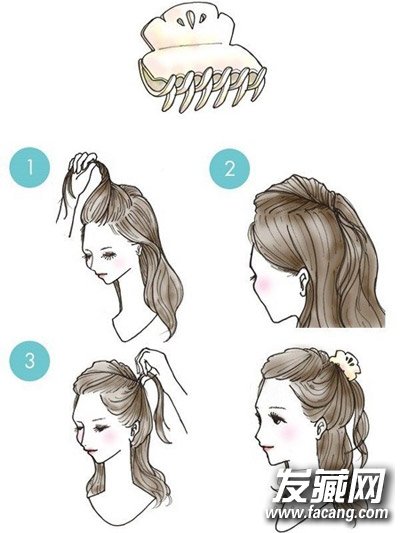 1
2
3
发藏网
www.facang.com