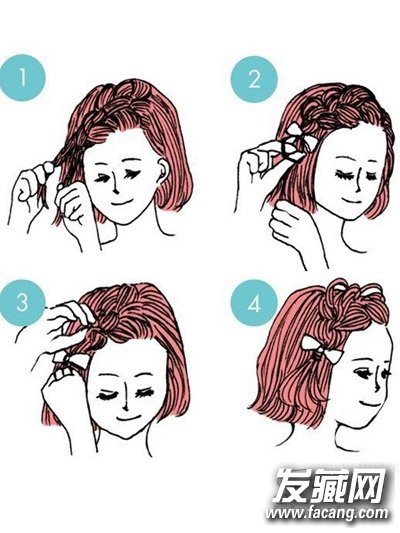 1
2
3
4
发藏网
www.facang.com