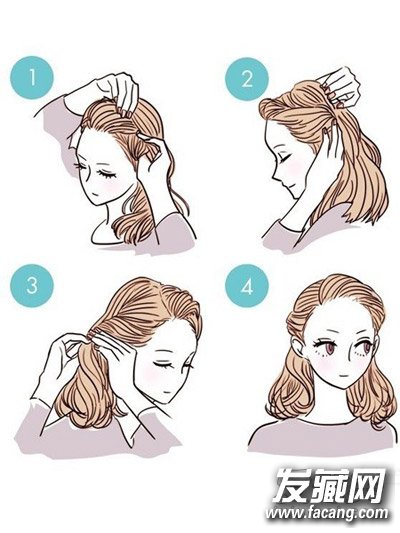 1
2
3
4
发藏网
www.facang.com