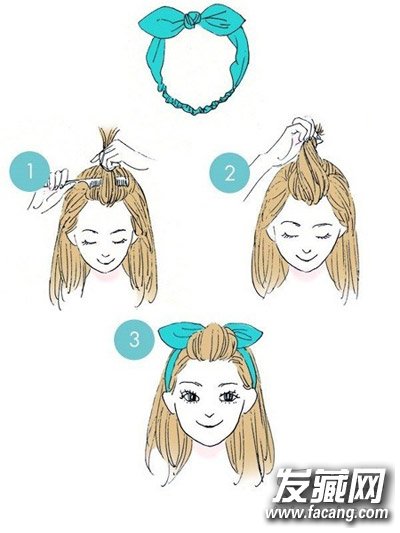 1

2

3

发藏网
www.facang.com