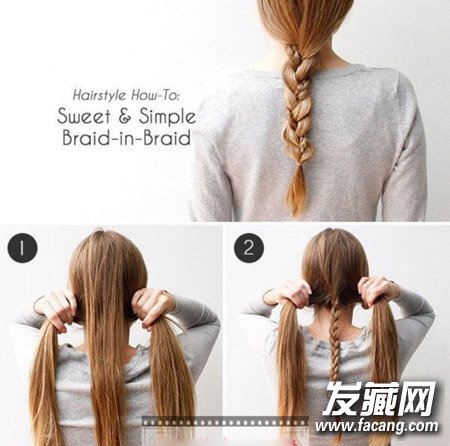 Hairstyle How-To:
Sweet & Simple
Braid-in-Braid

1

2

发藏网
www.facang.com