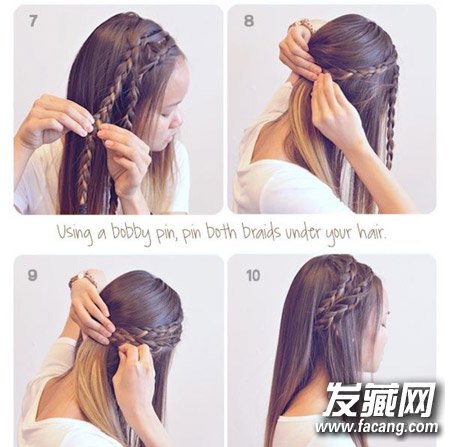 7

8

Using a bobby pin, pin both braids under your hair.

9

10

发藏网
www.facang.com