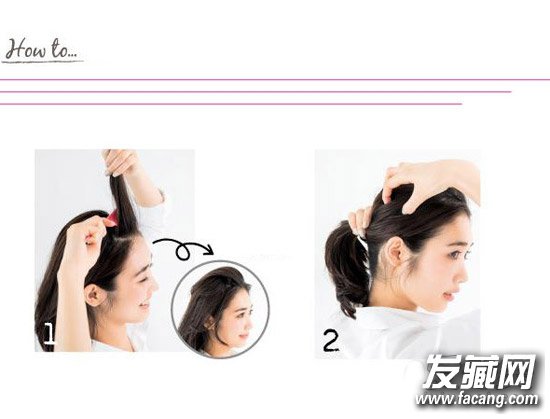 How to...

1

2

发藏网
www.facang.com