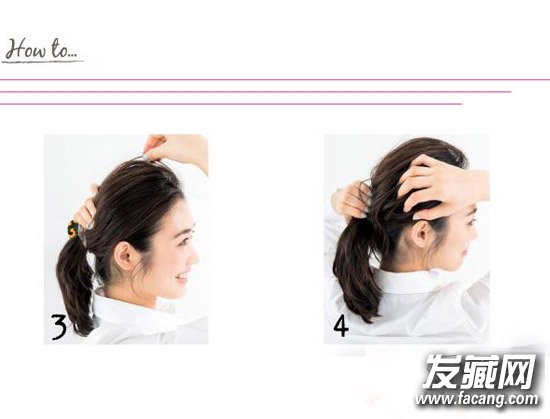 How to...

3

4

发藏网
www.facang.com