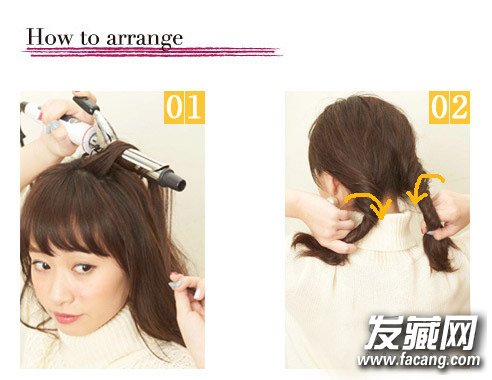 How to arrange

01

02

发藏网
www.facang.com