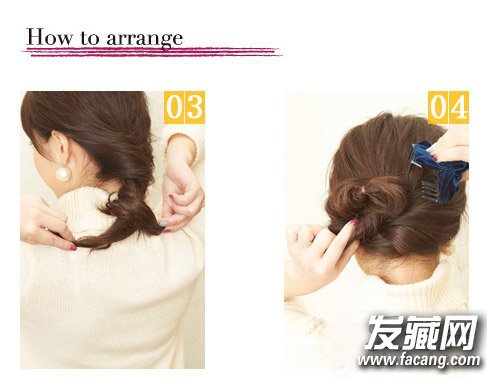 How to arrange

03

04

发藏网
www.facang.com