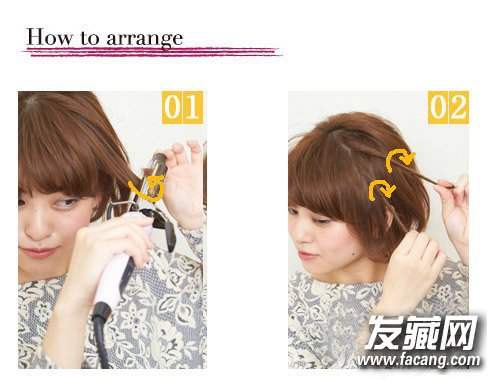 How to arrange

01

02

发藏网
www.facang.com