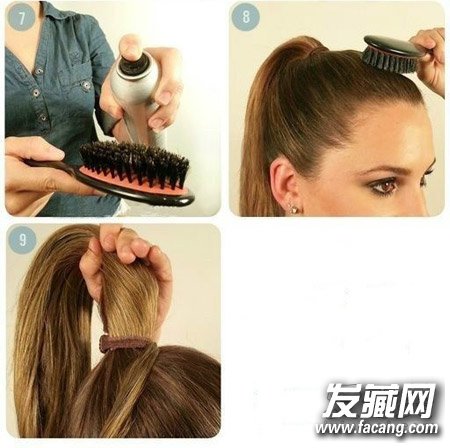 7

8

9

发藏网
www.facang.com