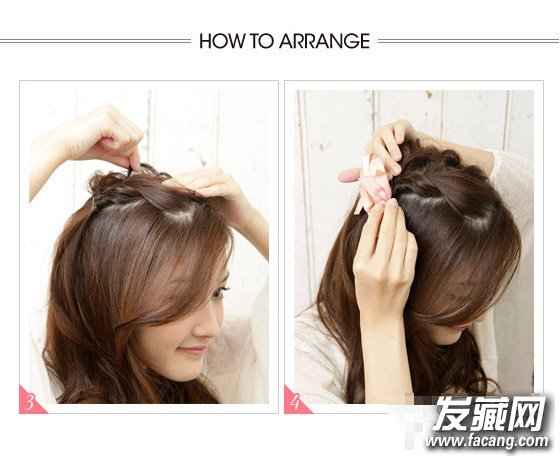 HOW TO ARRANGE

3

4

发藏网
www.facang.com