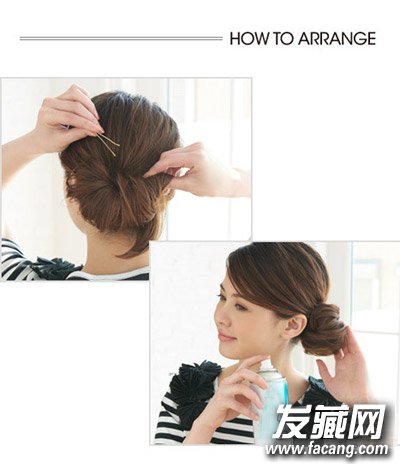 HOW TO ARRANGE

发藏网
www.facang.com