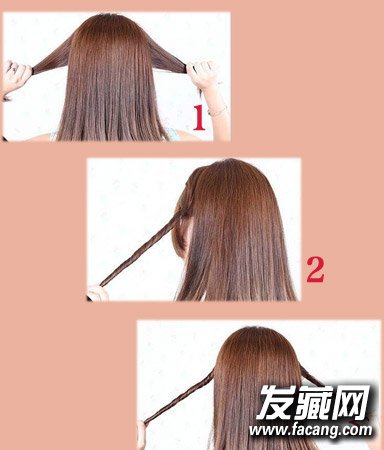 1

2

发藏网
www.facang.com