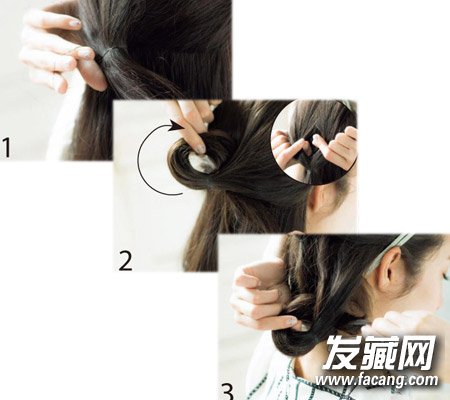 1

2

3

发藏网
www.facang.com