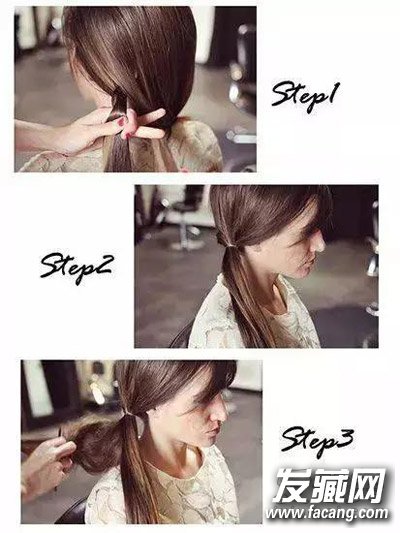 Step1

Step2

Step3

发藏网
www.facang.com