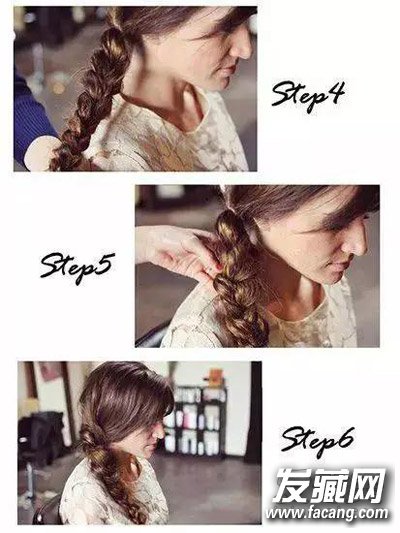 Step4

Step5

Step6

发藏网
www.facang.com