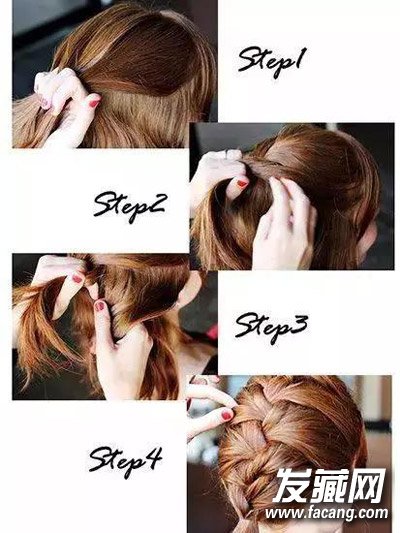 Step1

Step2

Step3

Step4

发藏网
www.facang.com