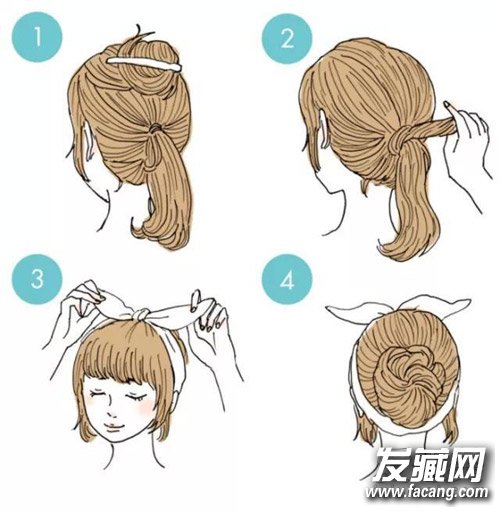 1

2

3

4

发藏网
www.facang.com