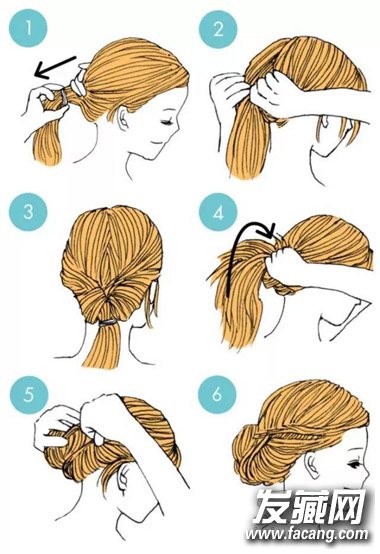 1
2
3
4
5
6
发藏网
www.facang.com