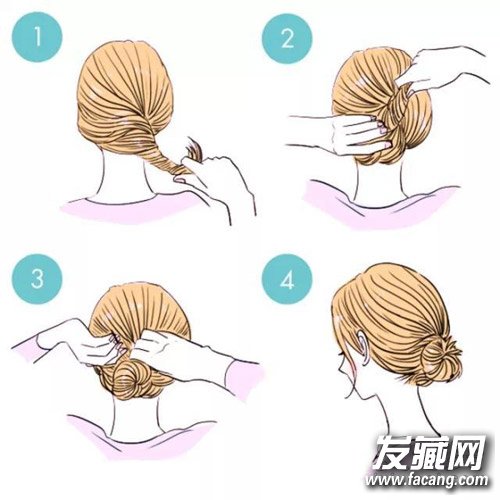 1

2

3

4

发藏网
www.facang.com