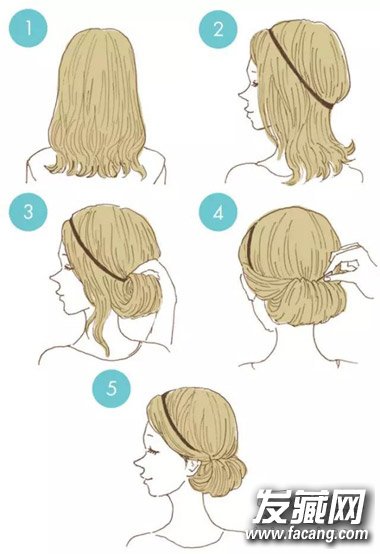 1

2

3

4

5

发藏网
www.facang.com