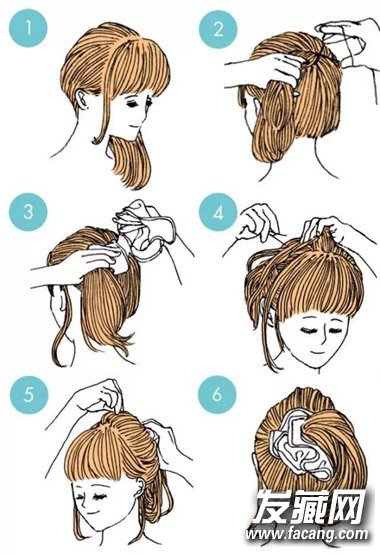 1
2
3
4
5
6
发藏网
www.facang.com