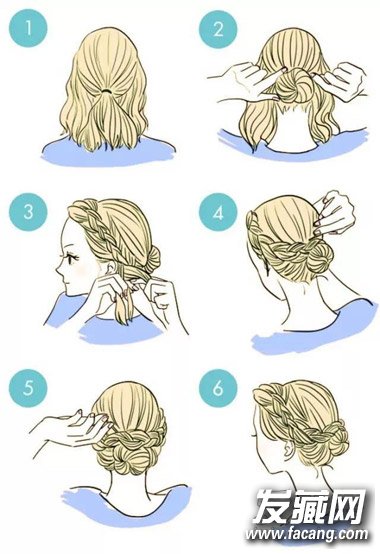 1
2
3
4
5
6
发藏网
www.facang.com