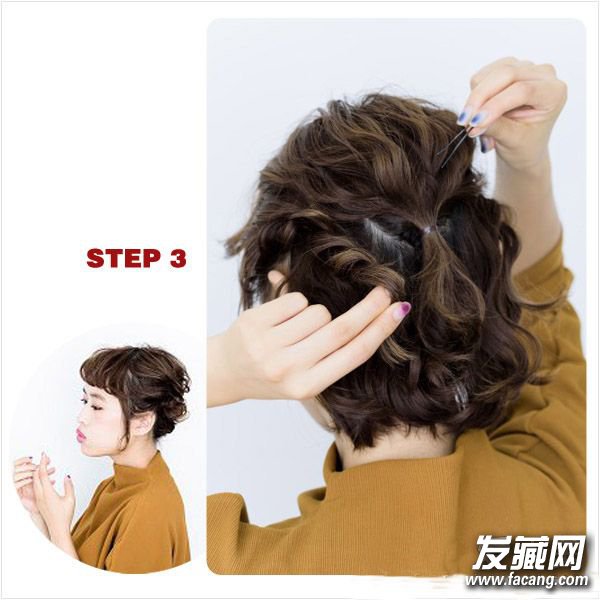 STEP 3

发藏网
www.facang.com