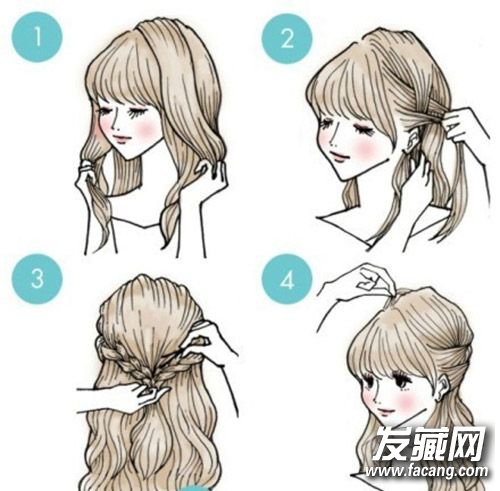 1

2

3

4

发藏网
www.facang.com