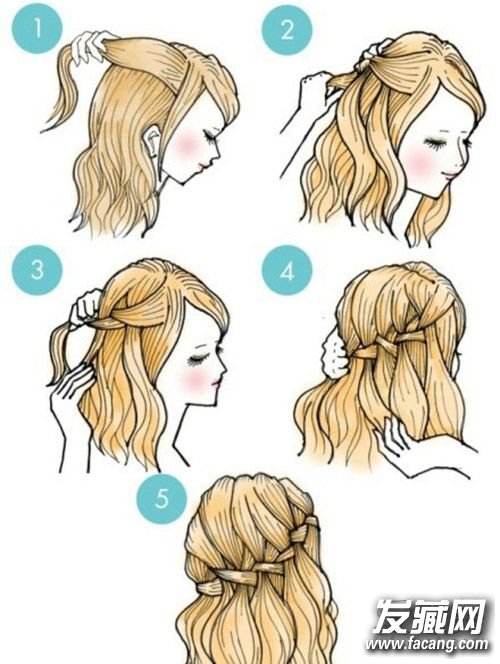 1

2

3

4

5

发藏网
www.facang.com