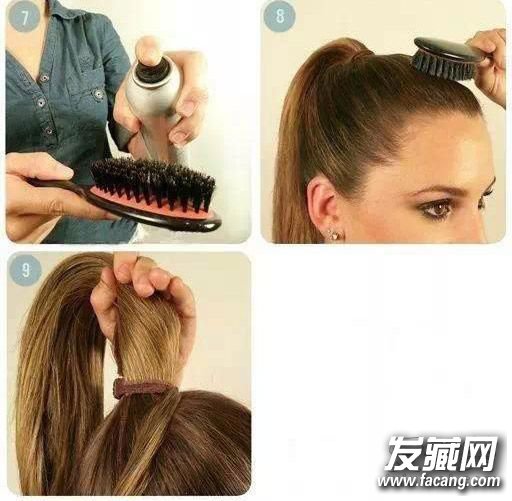 7

8

9

发藏网
www.facang.com