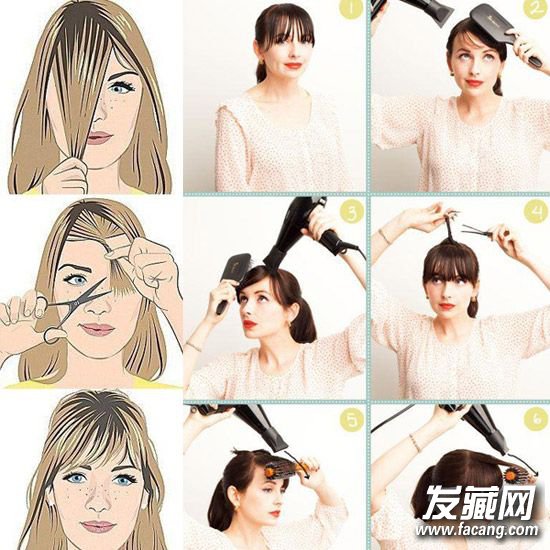 1
2
3
4
5
6
发藏网
www.facang.com