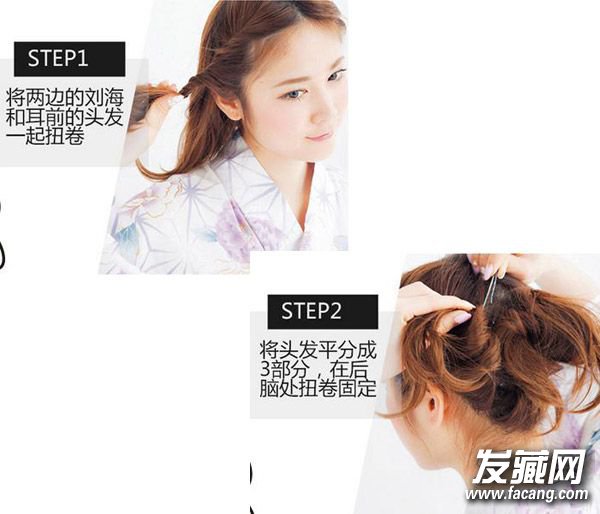 STEP1

将两边的刘海和耳前的头发一起扭卷

STEP2

将头发平分成3部分，在后脑处扭卷固定

发藏网
www.facang.com