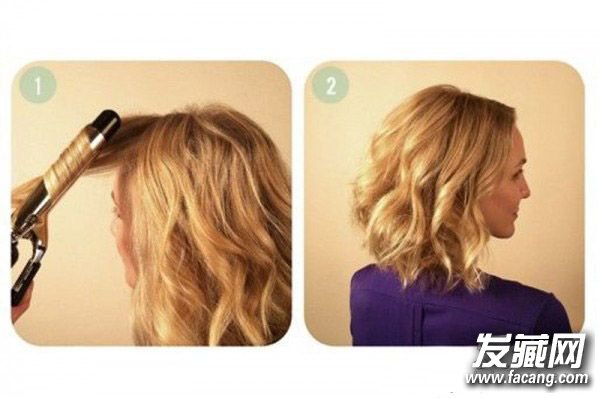 1

2

发藏网
www.facang.com