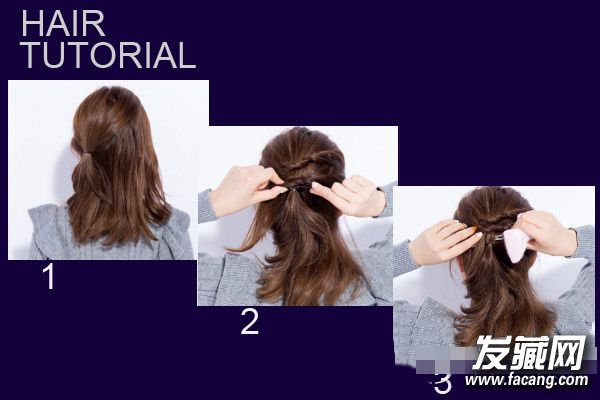 HAIR
TUTORIAL

1

2

3

发藏网
www.facang.com