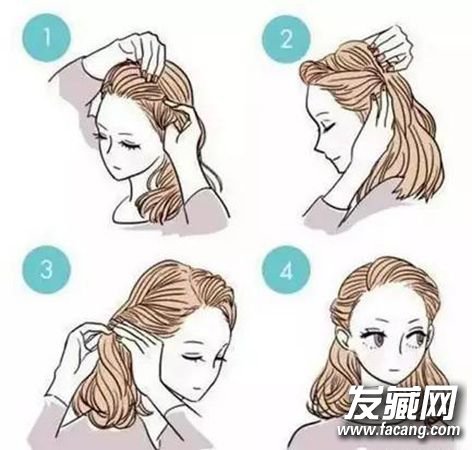 1

2

3

4

发藏网
www.facang.com